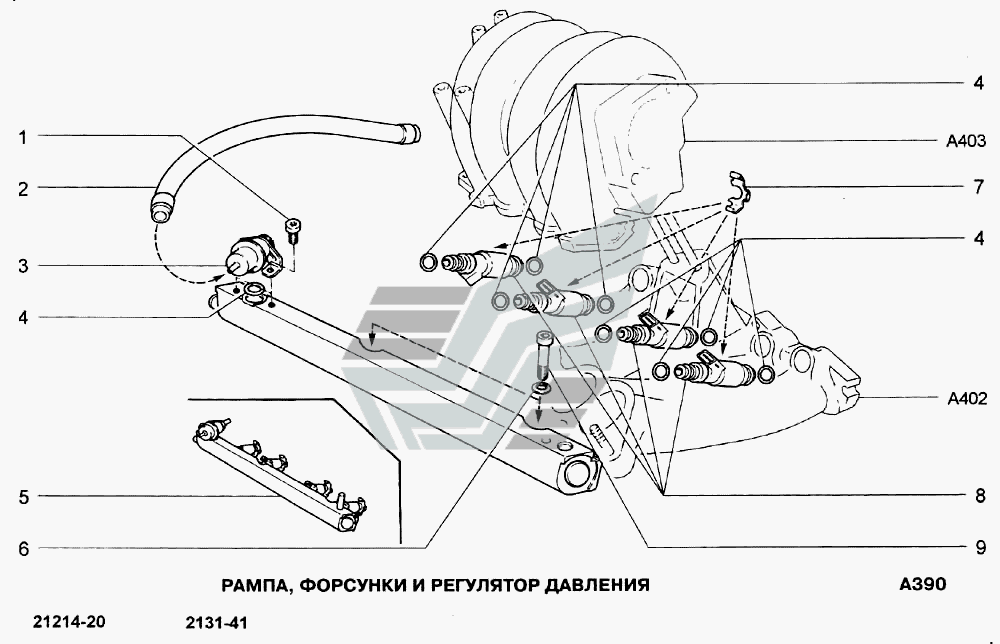 1
2
3
4
5
6
4
A403
7
4
A402
8
9

РАМПА, ФОРСУНКИ И РЕГУЛЯТОР ДАВЛЕНИЯ

A390

21214-20 2131-41